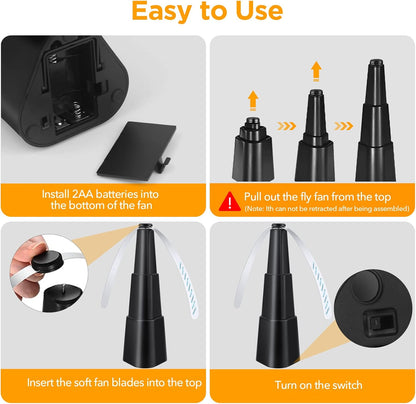 Easy to Use

Install 2AA batteries into the bottom of the fan

Pull out the fly fan from the top
(Note: Ith can not be retracted after being assembled)

Insert the soft fan blades into the top

Turn on the switch