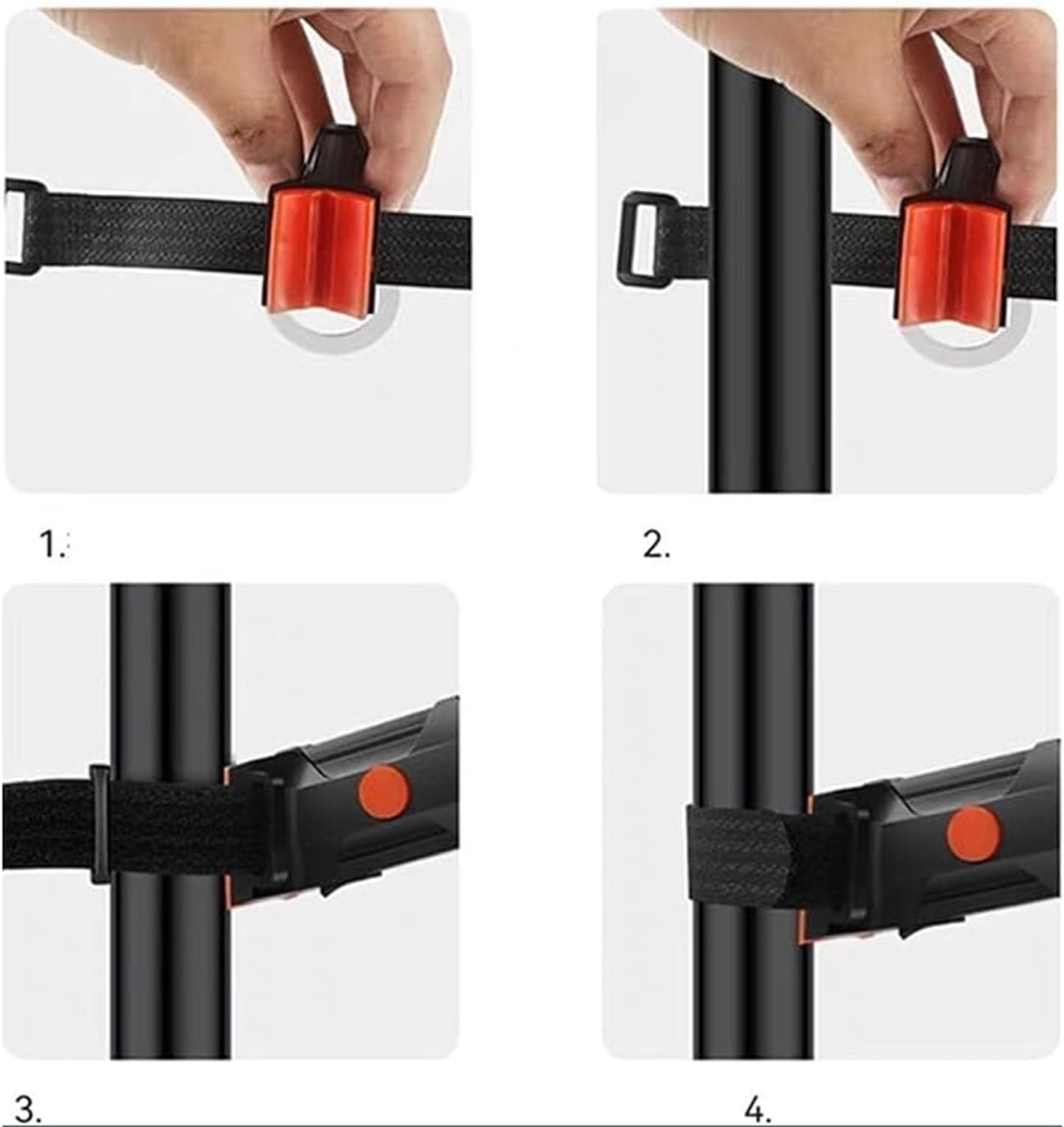 1.

2.

3.

4.